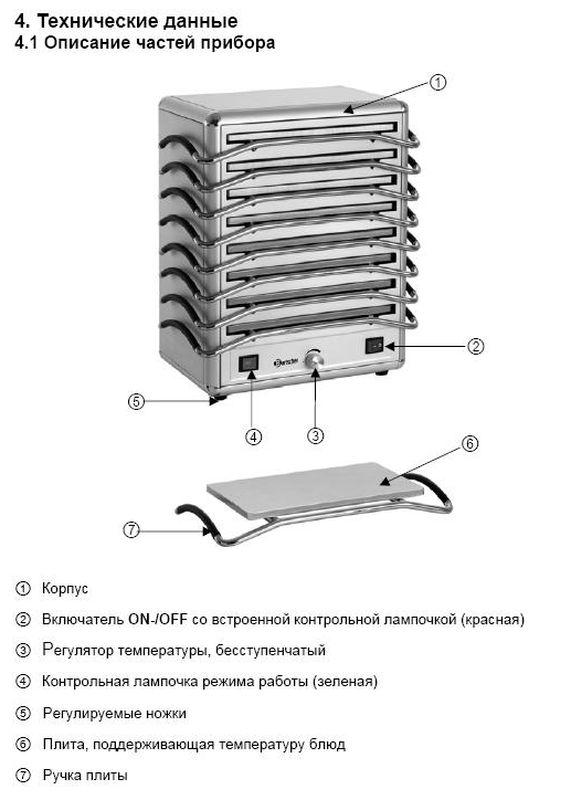 4. Технические данные
4.1 Описание частей прибора

①
②
⑤
④
③
⑥
⑦
Bartscher

① Корпус
② Включатель ON-/OFF со встроенной контрольной лампочкой (красная)
③ Регулятор температуры, бесступенчатый
④ Контрольная лампочка режима работы (зеленая)
⑤ Регулируемые ножки
⑥ Плита, поддерживающая температуру блюд
⑦ Ручка плиты