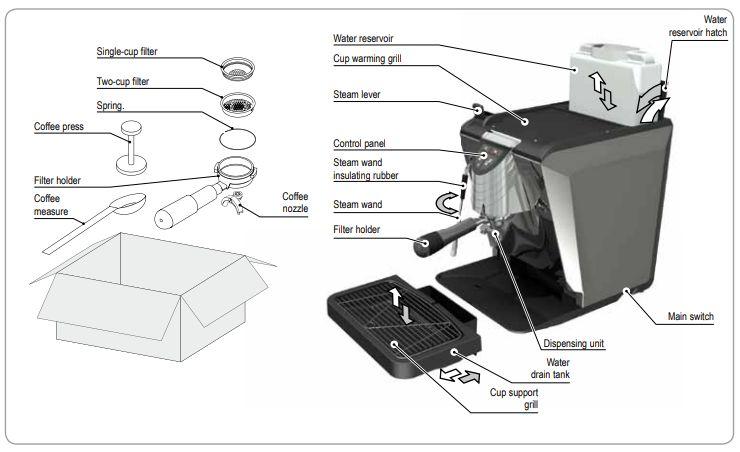 Single-cup filter
Two-cup filter
Spring.
Coffee press
Filter holder
Coffee measure
Coffee nozzle

Water reservoir
Cup warming grill
Steam lever
Control panel
Steam wand insulating rubber
Steam wand
Filter holder
Water reservoir hatch
Main switch
Dispensing unit
Water drain tank
Cup support grill